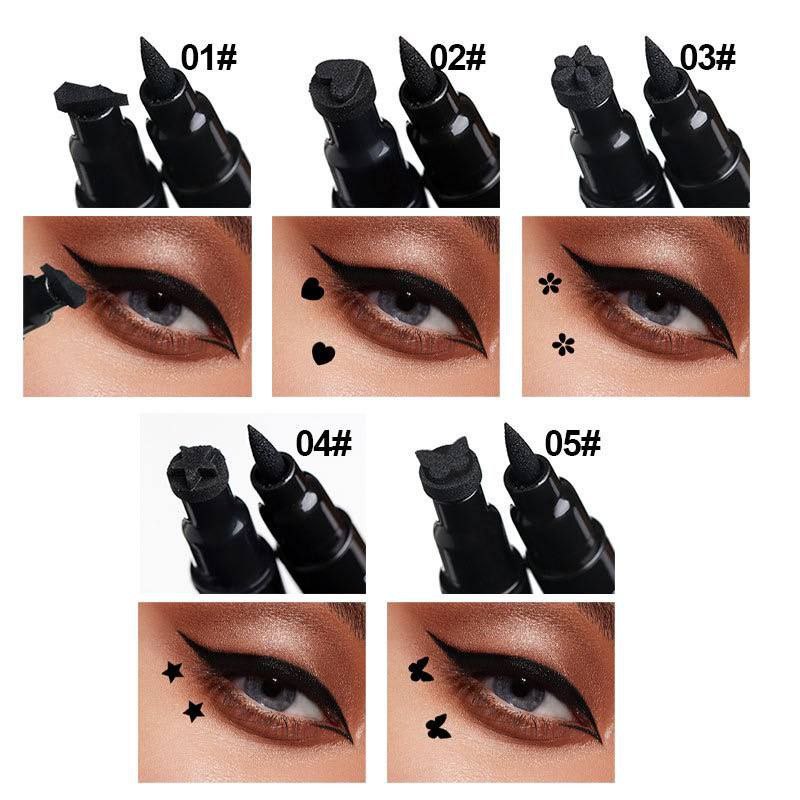 01#

02#

03#

04#

05#